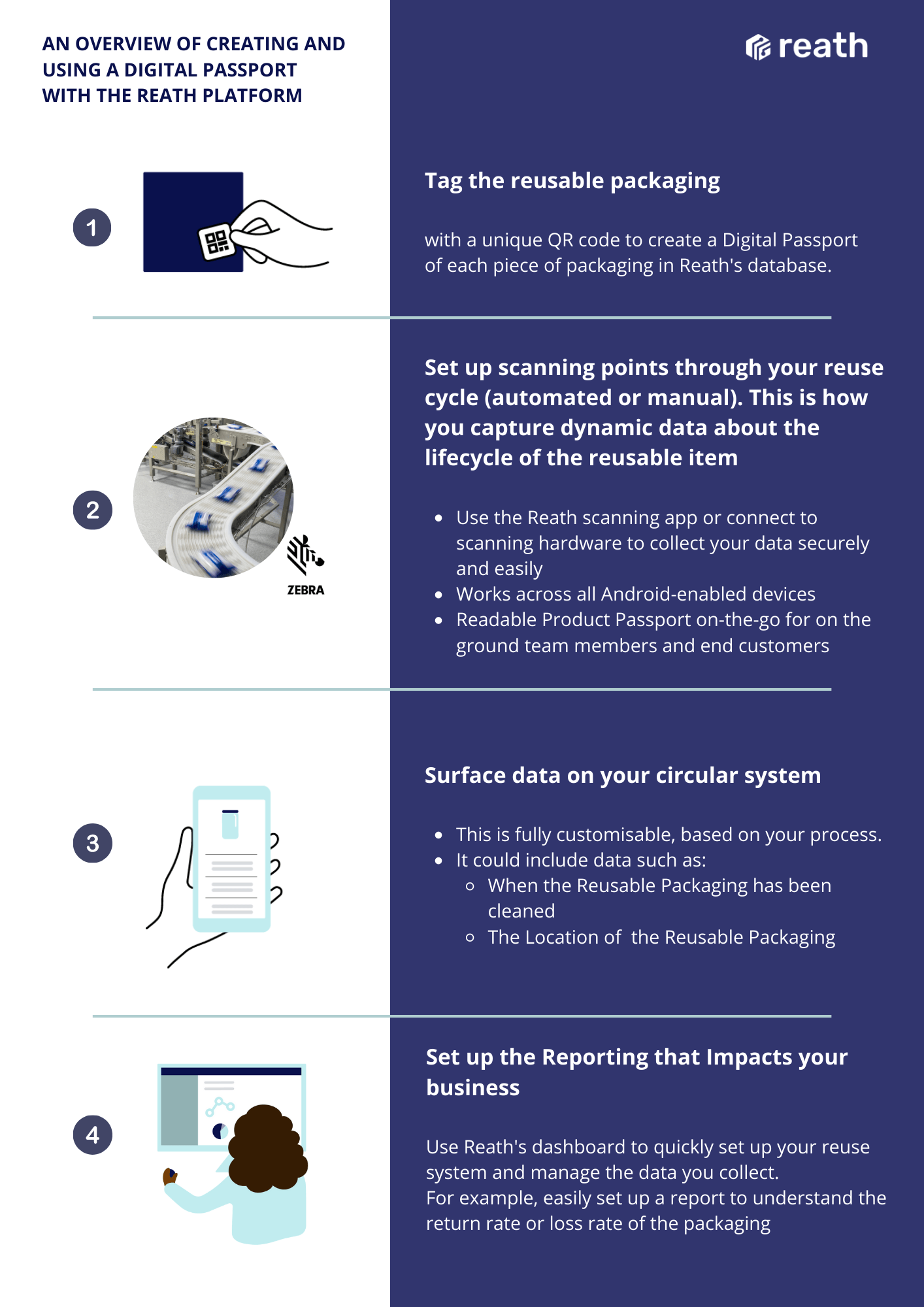 AN OVERVIEW OF CREATING AND USING A DIGITAL PASSPORT WITH THE REATH PLATFORM

reath

1

Tag the reusable packaging

with a unique QR code to create a Digital Passport of each piece of packaging in Reath's database.

2

ZEBRA

Set up scanning points through your reuse cycle (automated or manual). This is how you capture dynamic data about the lifecycle of the reusable item

- Use the Reath scanning app or connect to scanning hardware to collect your data securely and easily
- Works across all Android-enabled devices
- Readable Product Passport on-the-go for on the ground team members and end customers

3

Surface data on your circular system

- This is fully customisable, based on your process.
- It could include data such as:
  - When the Reusable Packaging has been cleaned
  - The Location of the Reusable Packaging

4

Set up the Reporting that Impacts your business

Use Reath's dashboard to quickly set up your reuse system and manage the data you collect.
For example, easily set up a report to understand the return rate or loss rate of the packaging