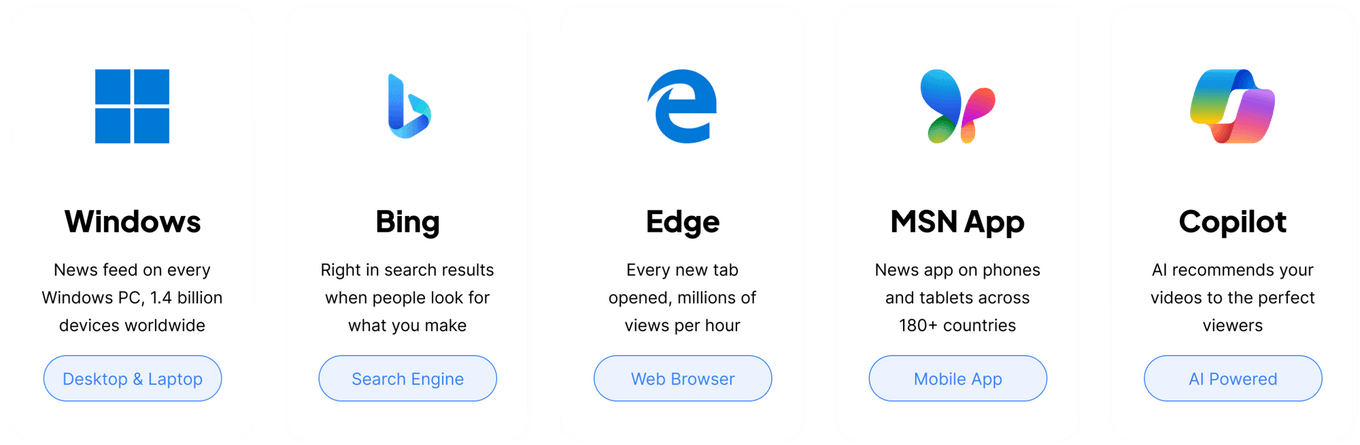 Windows

News feed on every Windows PC, 1.4 billion devices worldwide

Desktop & Laptop

Bing

Right in search results when people look for what you make

Search Engine

Edge

Every new tab opened, millions of views per hour

Web Browser

MSN App

News app on phones and tablets across 180+ countries

Mobile App

Copilot

AI recommends your videos to the perfect viewers

AI Powered