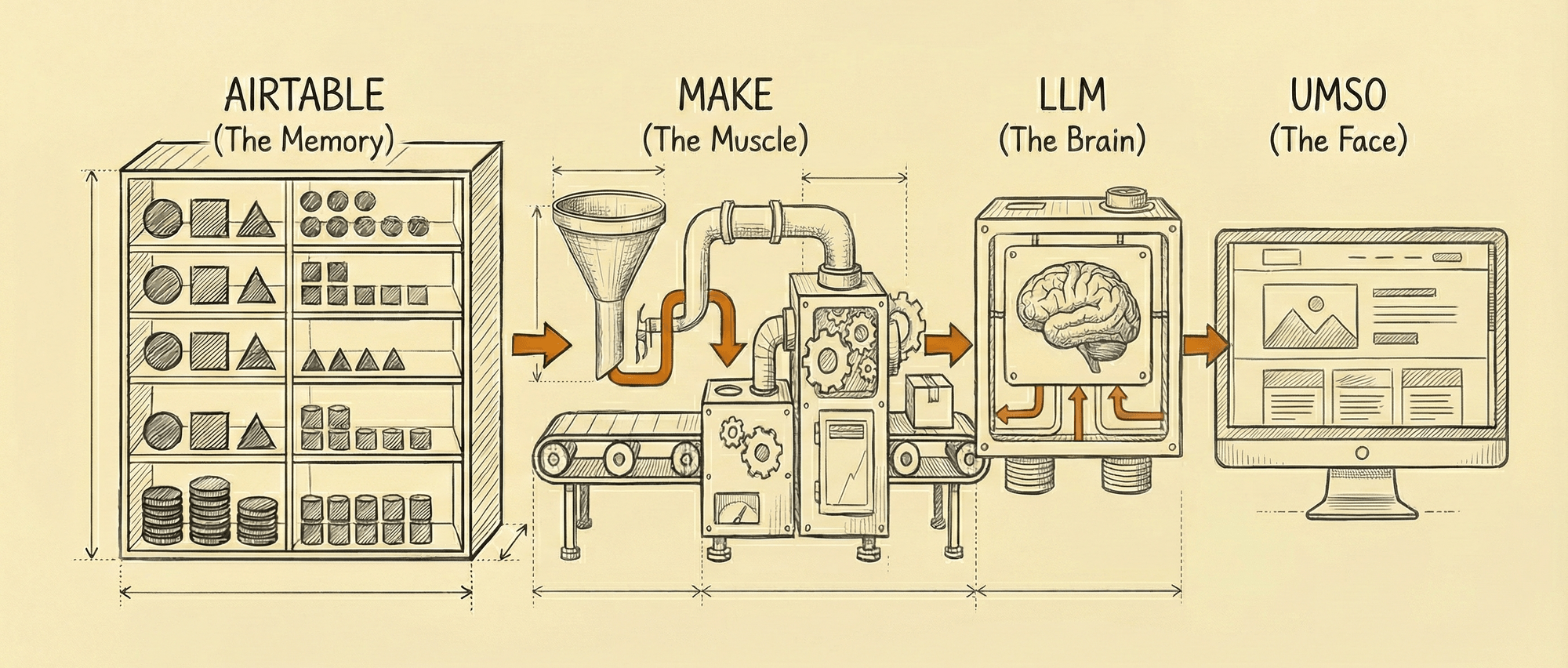 AIRTABLE
(The Memory)

MAKE
(The Muscle)

LLM
(The Brain)

UMSO
(The Face)